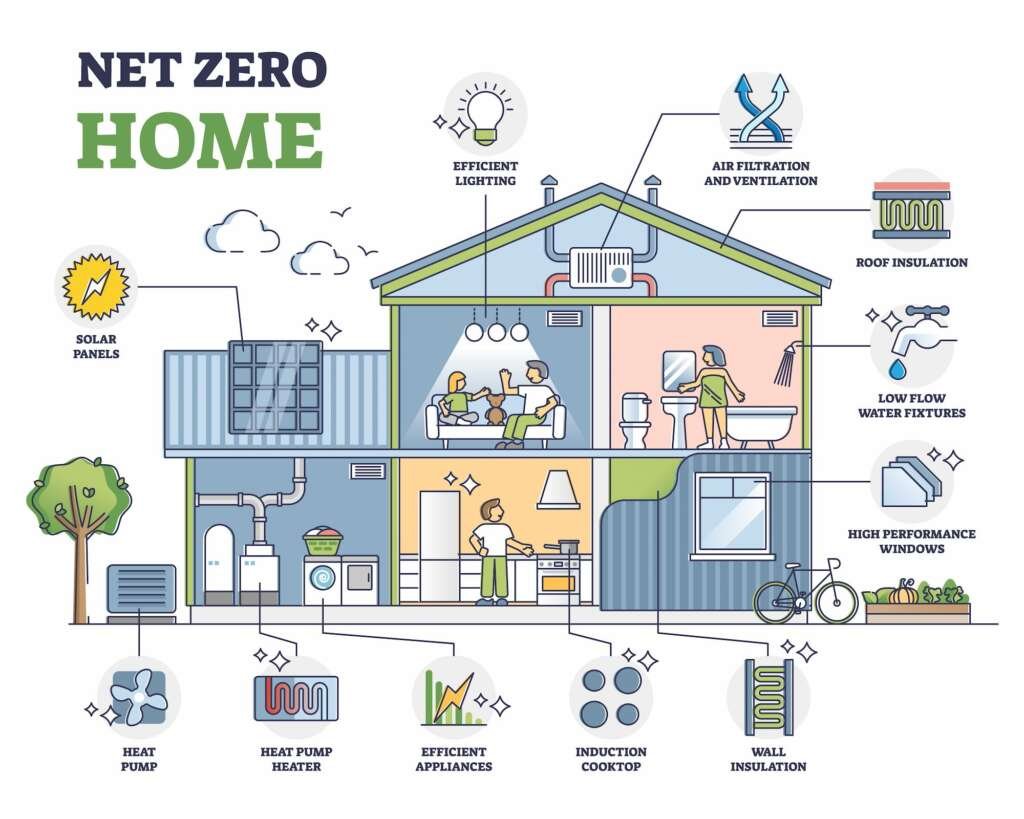 NET ZERO
HOME

EFFICIENT LIGHTING

AIR FILTRATION AND VENTILATION

ROOF INSULATION

SOLAR PANELS

LOW FLOW WATER FIXTURES

HIGH PERFORMANCE WINDOWS

HEAT PUMP

HEAT PUMP HEATER

EFFICIENT APPLIANCES

INDUCTION COOKTOP

WALL INSULATION